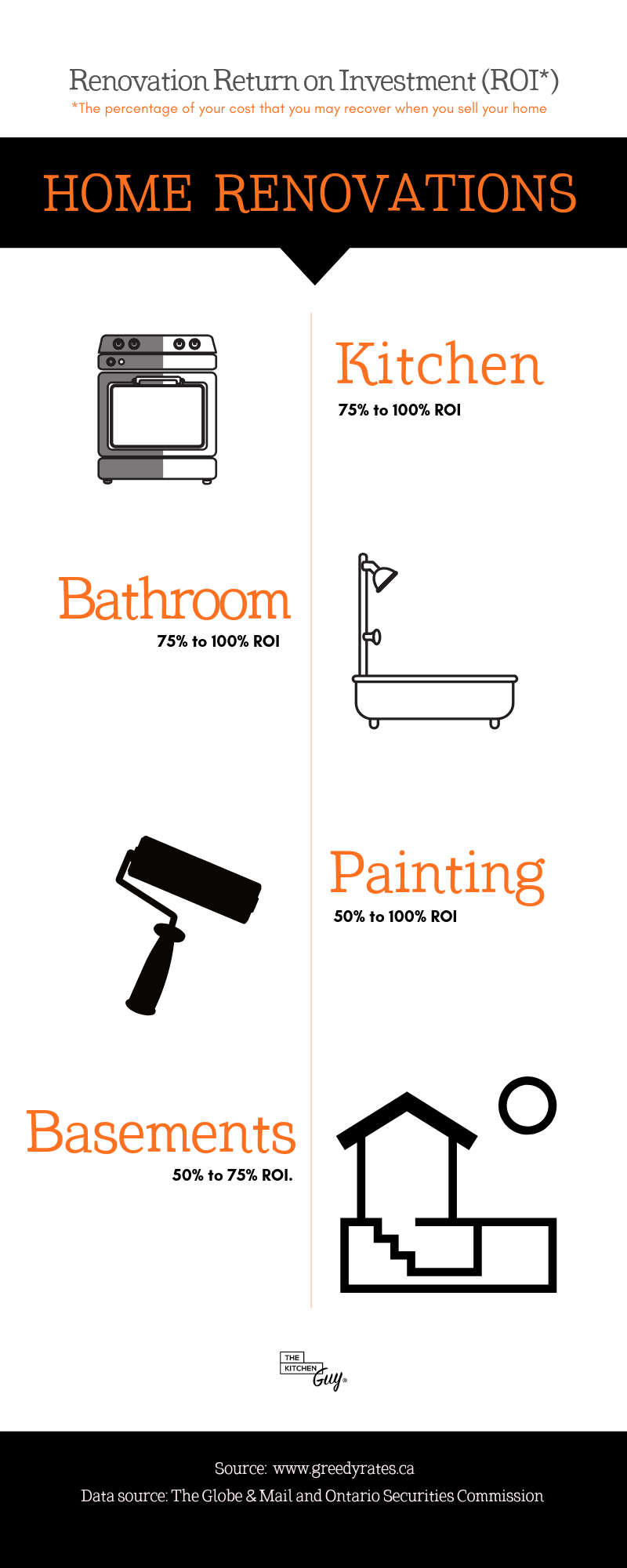 Renovation Return on Investment (ROI*)
*The percentage of your cost that you may recover when you sell your home

HOME RENOVATIONS

Kitchen
75% to 100% ROI

Bathroom
75% to 100% ROI

Painting
50% to 100% ROI

Basements
50% to 75% ROI.

THE KITCHEN Guy®

Source: www.greedyrates.ca
Data source: The Globe & Mail and Ontario Securities Commission